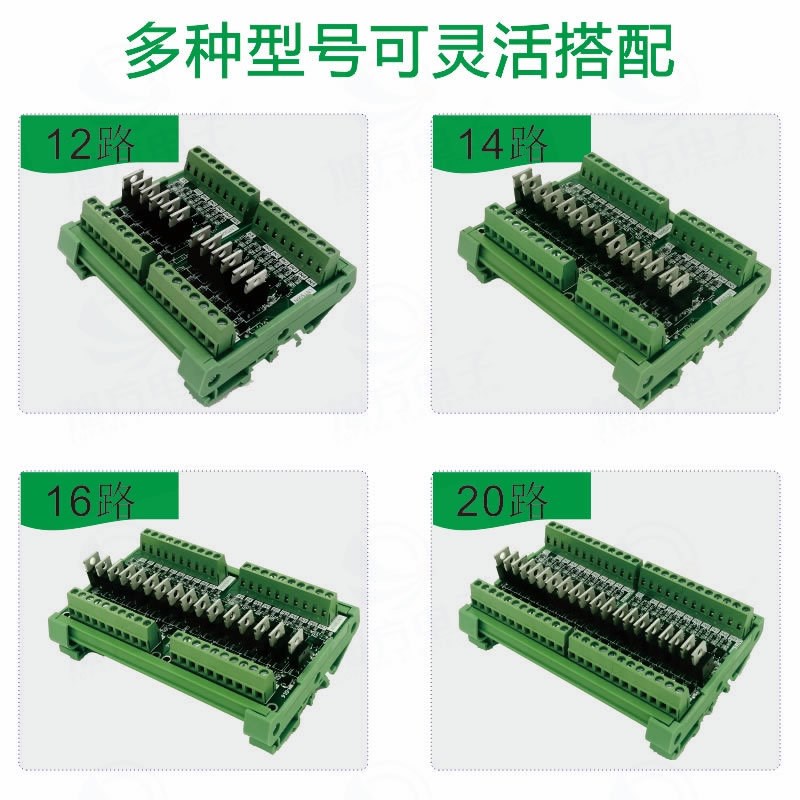 多种型号可灵活搭配

12路

14路

16路

20路