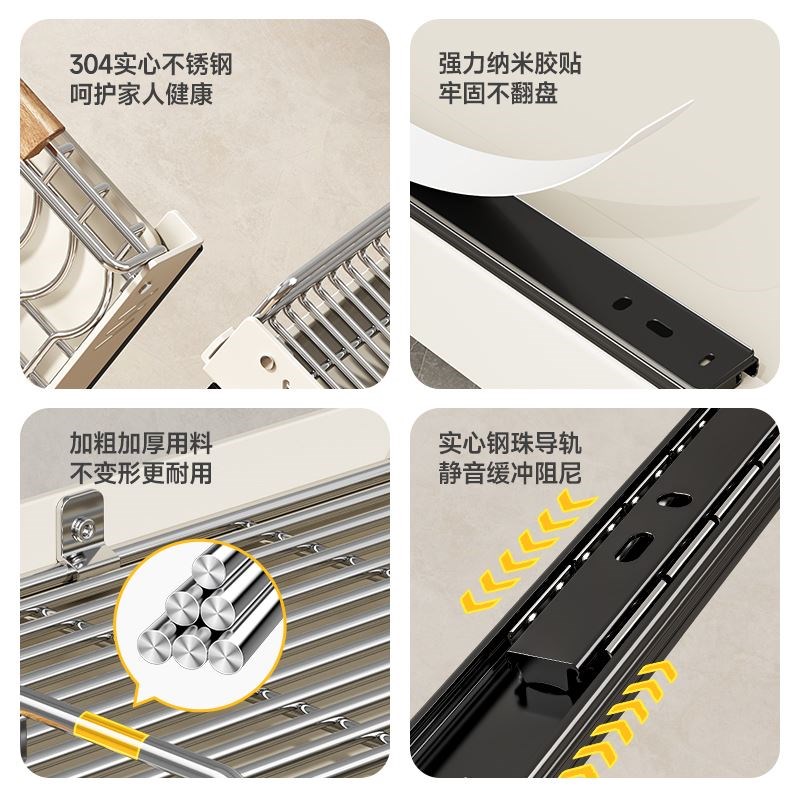 304实心不锈钢
呵护家人健康

强力纳米胶贴
牢固不翻盘

加粗加厚用料
不变形更耐用

实心钢珠导轨
静音缓冲阻尼