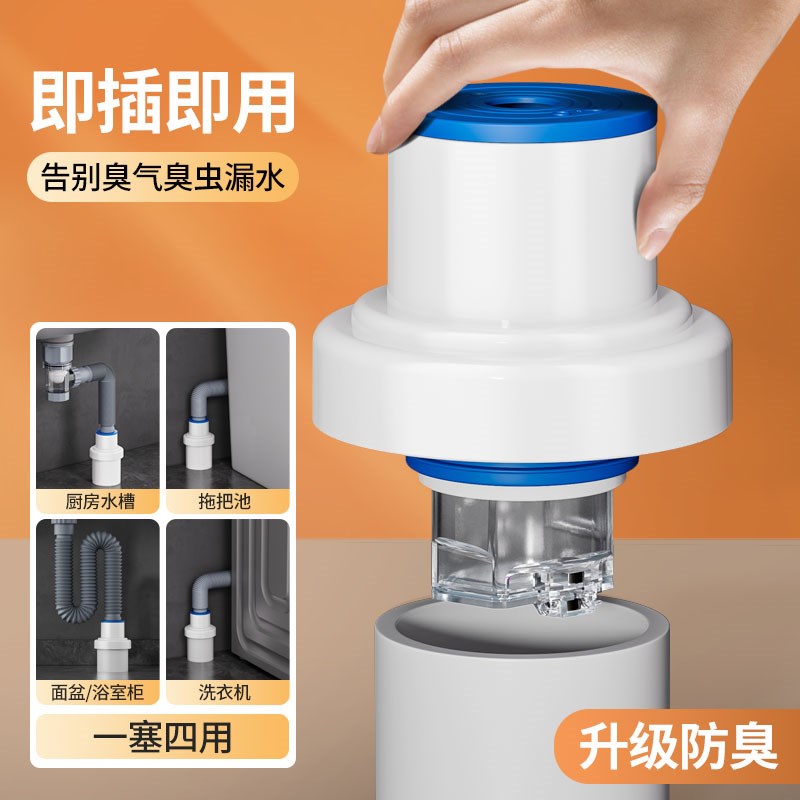 即插即用

告别臭气臭虫漏水

厨房水槽

拖把池

面盆/浴室柜

洗衣机

一塞四用

升级防臭