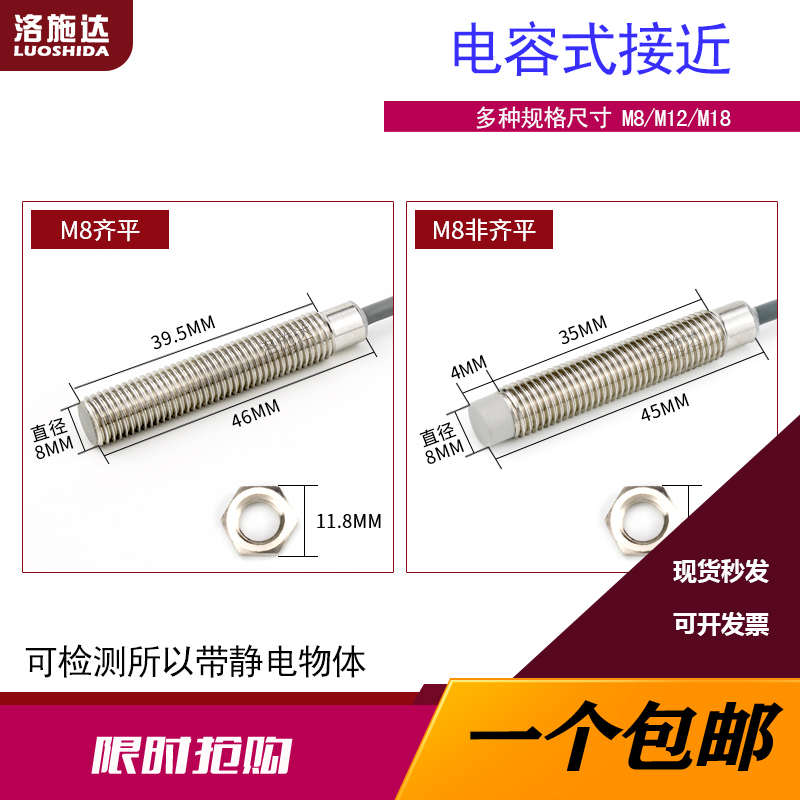 洛施达
LUOSHIDA

电容式接近

多种规格尺寸 M8/M12/M18

M8齐平

39.5MM

46MM

直径
8MM

11.8MM

M8非齐平

35MM

4MM

45MM

直径
8MM

现货秒发

可开发票

可检测所以带静电物体

限时抢购

一个包邮