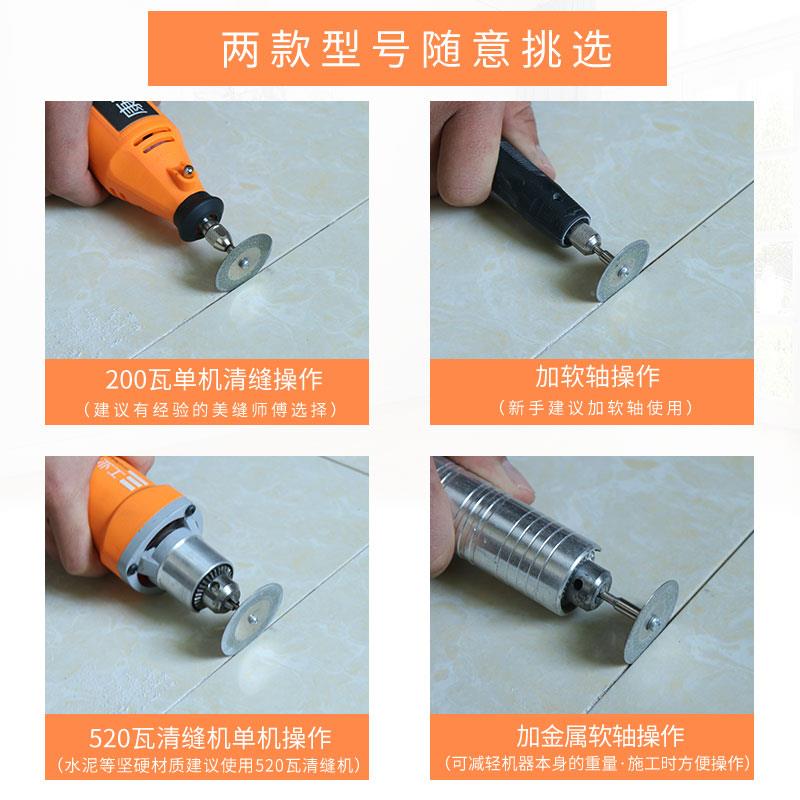 两款型号随意挑选

200瓦单机清缝操作
（建议有经验的美缝师傅选择）

加软轴操作
（新手建议加软轴使用）

520瓦清缝机单机操作
（水泥等坚硬材质建议使用520瓦清缝机）

加金属软轴操作
（可减轻机器本身的重量·施工时方便操作）