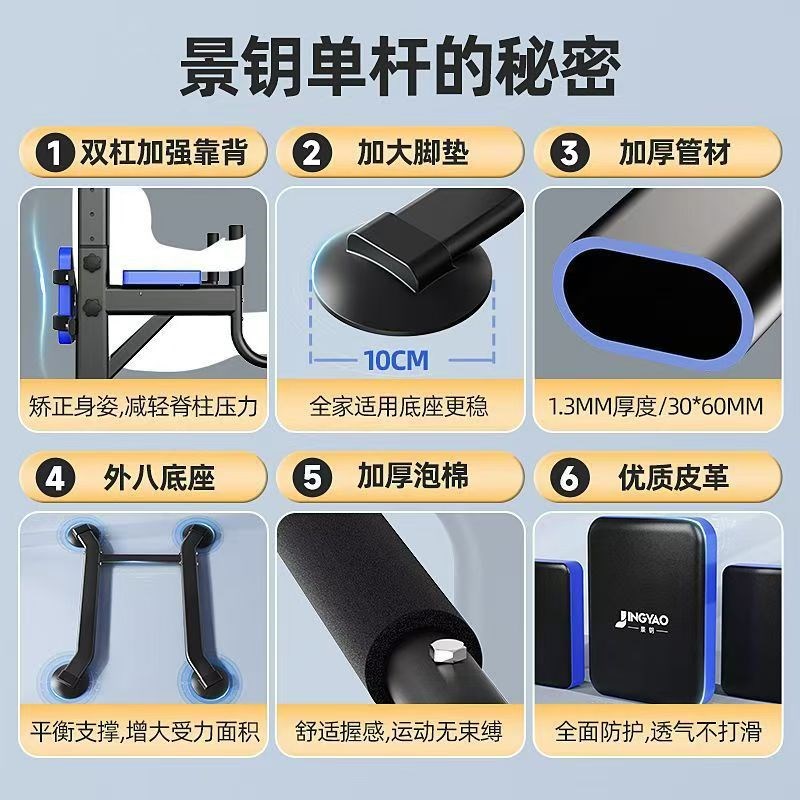 景钥单杆的秘密

1 双杠加强靠背

矫正身姿,减轻脊柱压力

2 加大脚垫

10CM

全家适用底座更稳

3 加厚管材

1.3MM厚度/30*60MM

4 外八底座

平衡支撑,增大受力面积

5 加厚泡棉

舒适握感,运动无束缚

6 优质皮革

JINGYAO
景钥

全面防护,透气不打滑