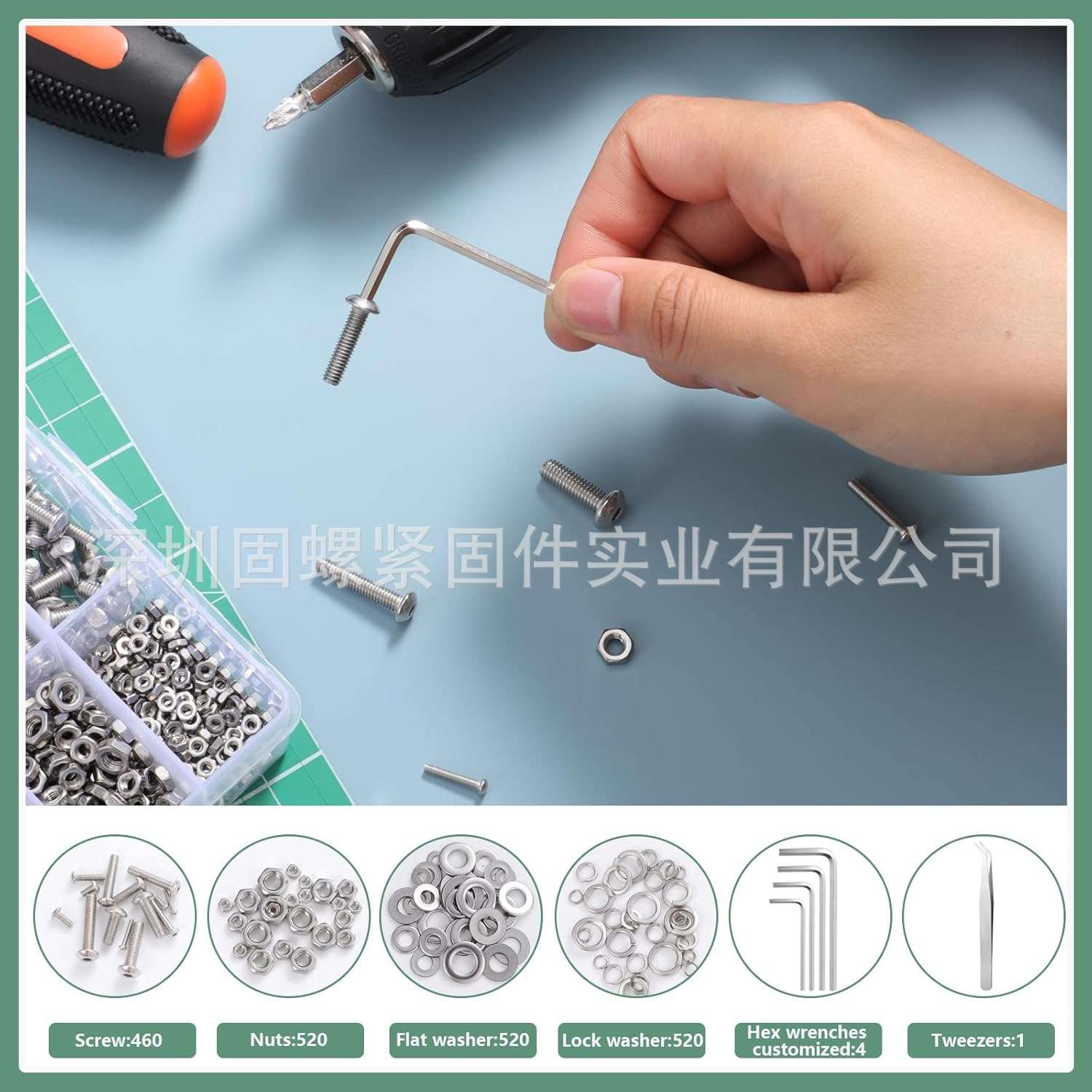 深圳固螺紧固件实业有限公司

Screw:460

Nuts:520

Flat washer:520

Lock washer:520

Hex wrenches customized:4

Tweezers:1