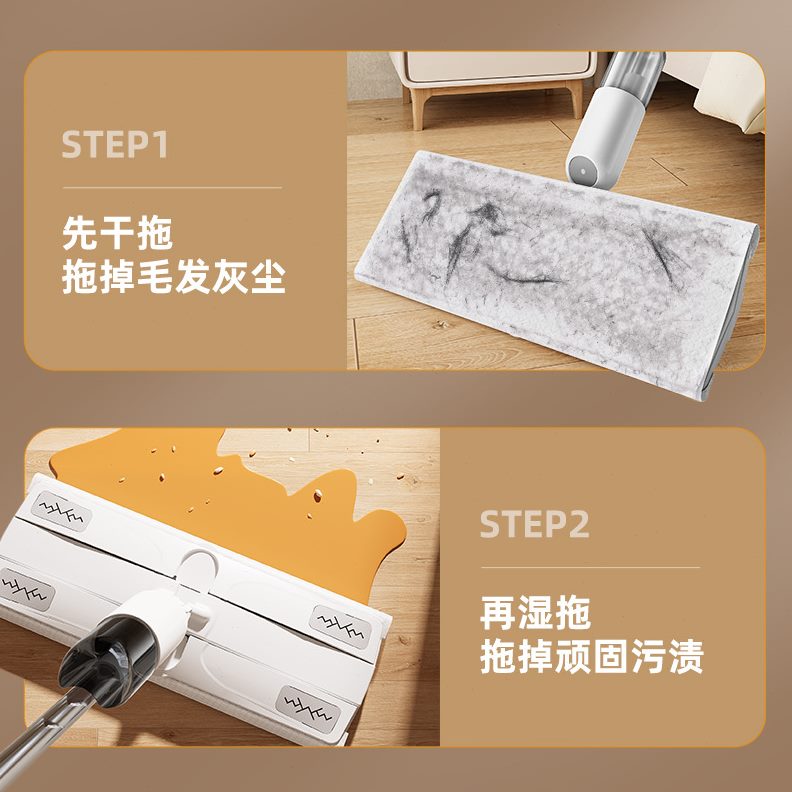 STEP1

先干拖
拖掉毛发灰尘

STEP2

再湿拖
拖掉顽固污渍