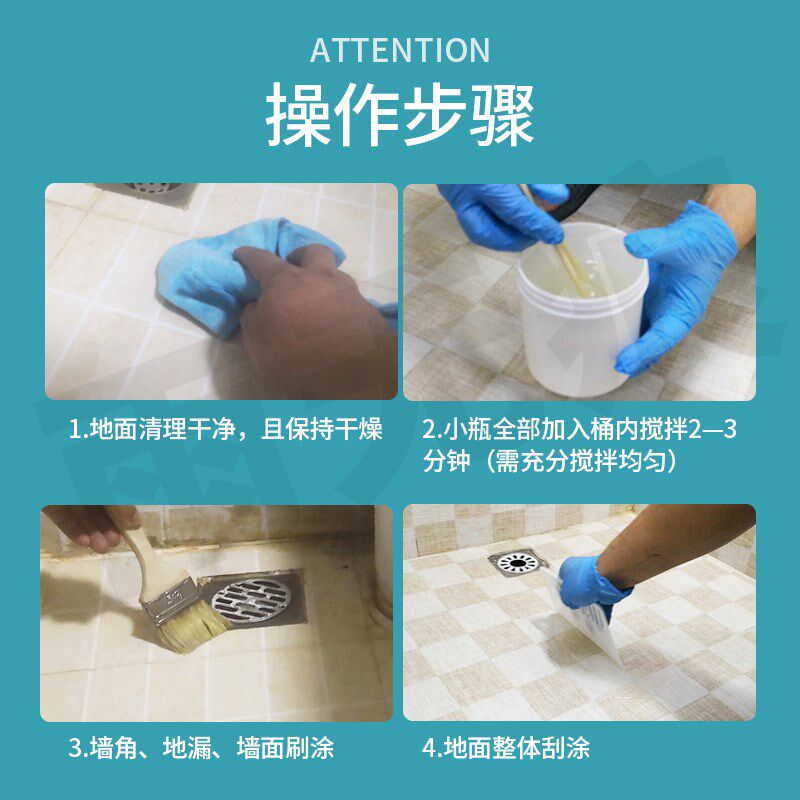 ATTENTION

操作步骤

1.地面清理干净，且保持干燥

2.小瓶全部加入桶内搅拌2—3分钟（需充分搅拌均匀）

3.墙角、地漏、墙面刷涂

4.地面整体刮涂