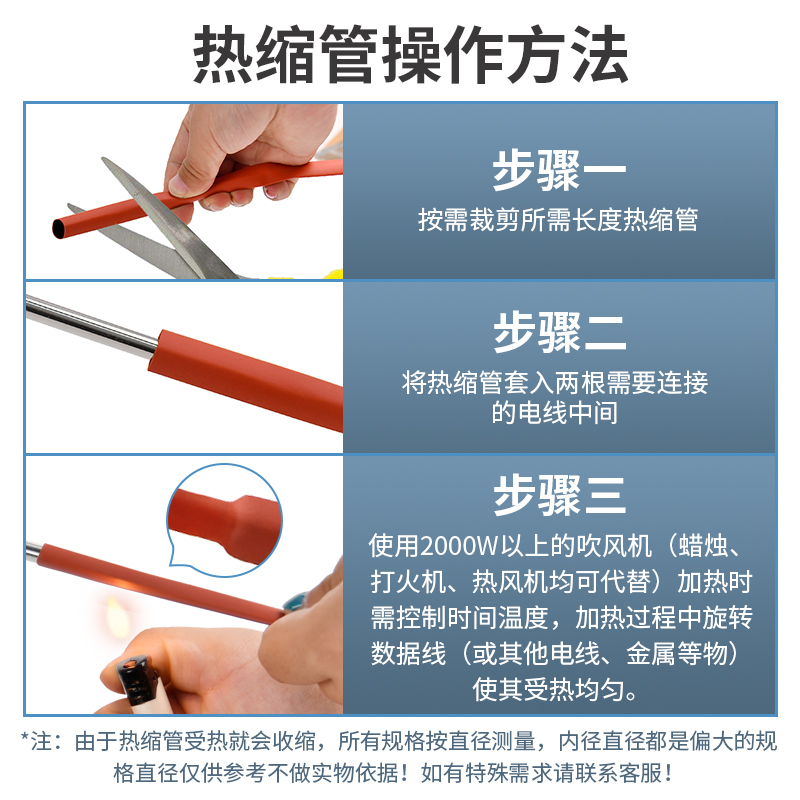 热缩管操作方法

步骤一
按需裁剪所需长度热缩管

步骤二
将热缩管套入两根需要连接的电线中间

步骤三
使用2000W以上的吹风机（蜡烛、打火机、热风机均可代替）加热时需控制时间温度，加热过程中旋转数据线（或其他电线、金属等物）使其受热均匀。

*注：由于热缩管受热就会收缩，所有规格按直径测量，内径直径都是偏大的规格直径仅供参考不做实物依据！如有特殊需求请联系客服！