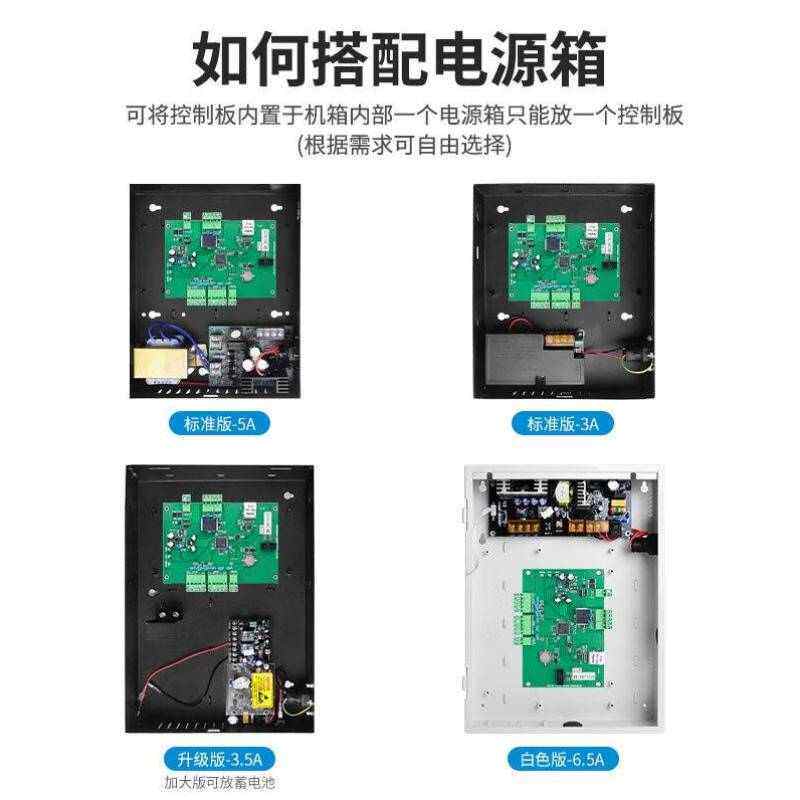 如何搭配电源箱

可将控制板内置于机箱内部一个电源箱只能放一个控制板
(根据需求可自由选择)

标准版-5A

标准版-3A

升级版-3.5A
加大版可放蓄电池

白色版-6.5A