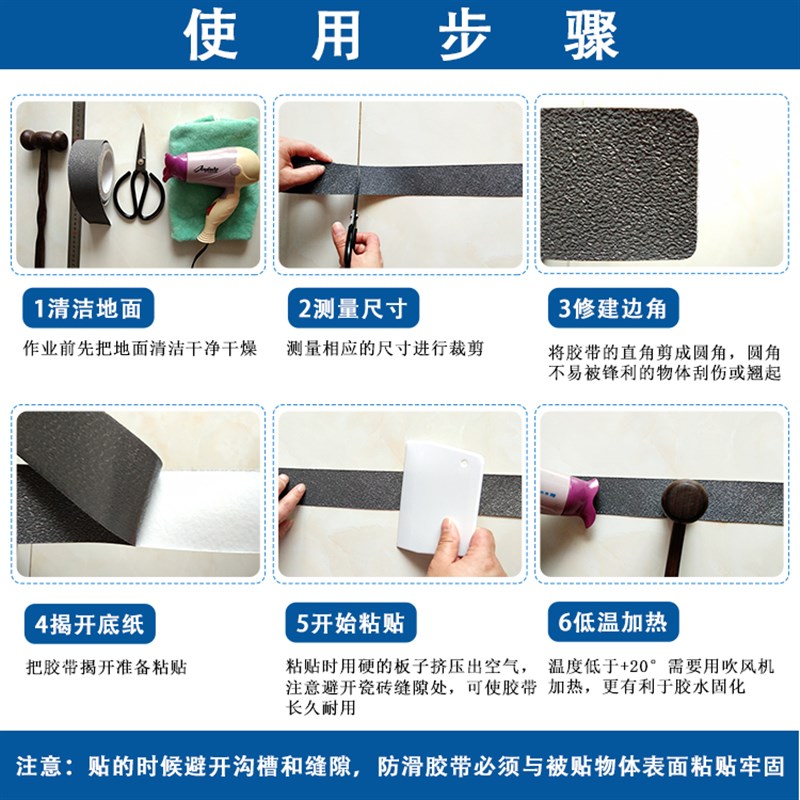 使用步骤

1清洁地面

作业前先把地面清洁干净干燥

2测量尺寸

测量相应的尺寸进行裁剪

3修建边角

将胶带的直角剪成圆角，圆角不易被锋利的物体刮伤或翘起

4揭开底纸

把胶带揭开准备粘贴

5开始粘贴

粘贴时用硬的板子挤压出空气，注意避开瓷砖缝隙处，可使胶带长久耐用

6低温加热

温度低于+20°需要用吹风机加热，更有利于胶水固化

注意：贴的时候避开沟槽和缝隙，防滑胶带必须与被贴物体表面粘贴牢固