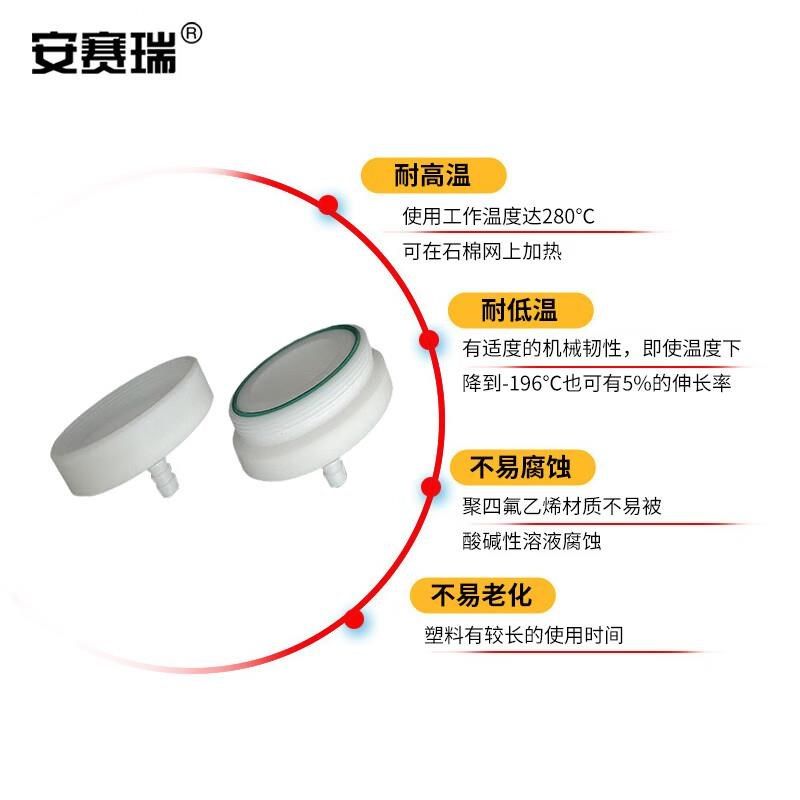 安赛瑞®

耐高温

使用工作温度达280°C

可在石棉网上加热

耐低温

有适度的机械韧性，即使温度下降到-196°C也可有5%的伸长率

不易腐蚀

聚四氟乙烯材质不易被酸碱性溶液腐蚀

不易老化

塑料有较长的使用时间