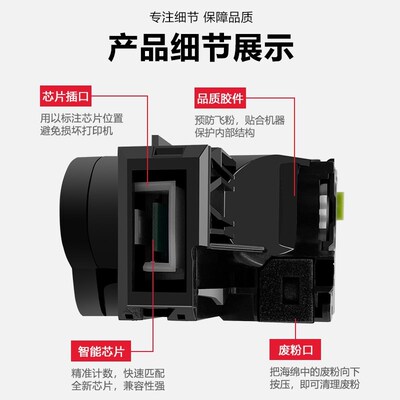 专注细节 保障品质

产品细节展示

芯片插口

用以标注芯片位置
避免损坏打印机

品质胶件

预防飞粉，贴合机器
保护内部结构

智能芯片

精准计数，快速匹配
全新芯片，兼容性强

废粉口

把海绵中的废粉向下
按压，即可清理废粉