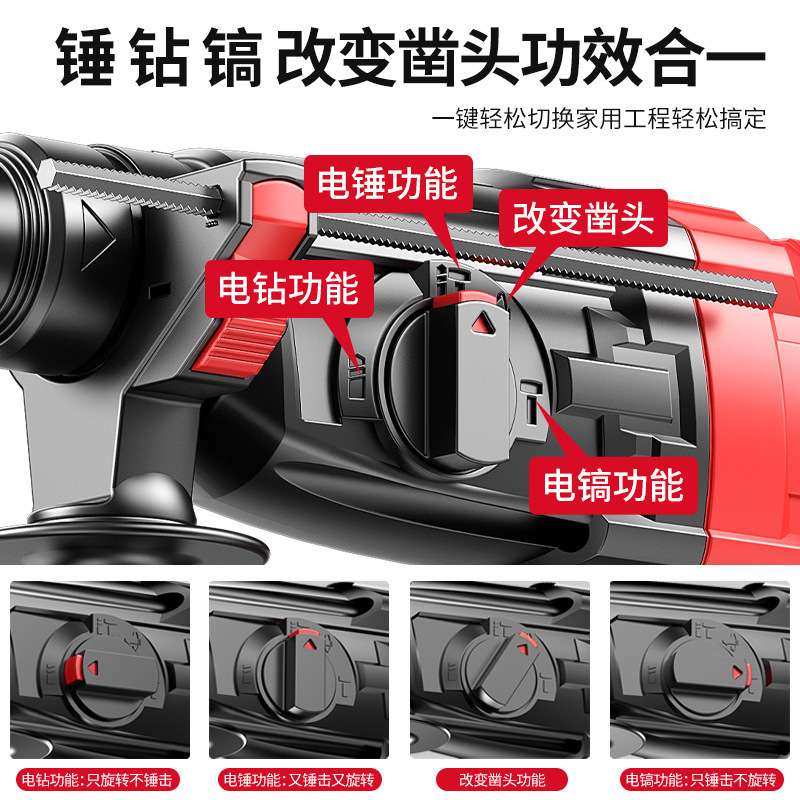 锤 钻 镐 改变凿头功效合一

一键轻松切换家用工程轻松搞定

电锤功能

改变凿头

电钻功能

电镐功能

电钻功能：只旋转不锤击

电锤功能：又锤击又旋转

改变凿头功能

电镐功能：只锤击不旋转