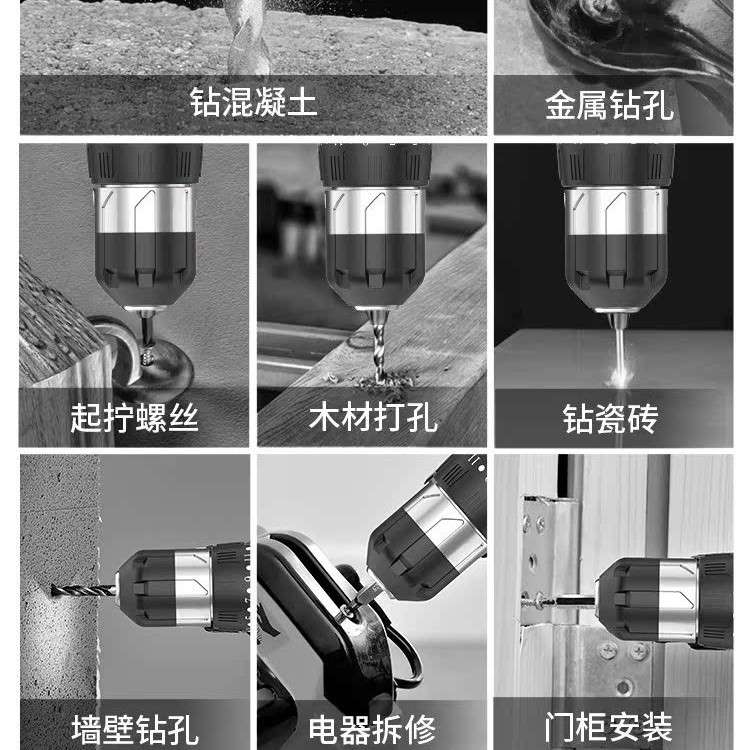 钻混凝土

金属钻孔

起拧螺丝

木材打孔

钻瓷砖

墙壁钻孔

电器拆修

门柜安装