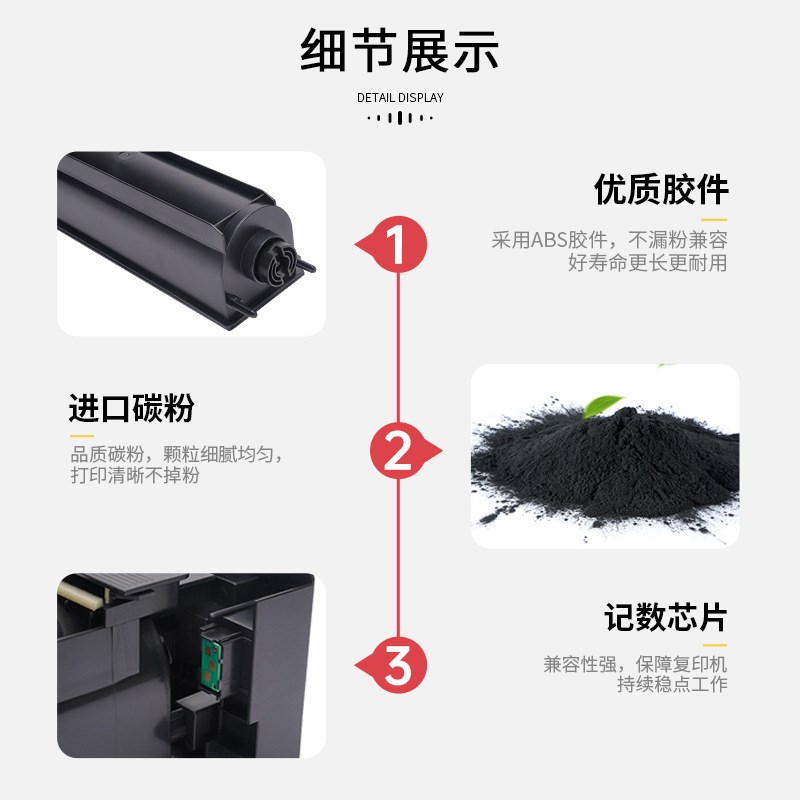 细节展示

DETAIL DISPLAY

1

优质胶件

采用ABS胶件，不漏粉兼容好寿命更长更耐用

进口碳粉

品质碳粉，颗粒细腻均匀，打印清晰不掉粉

2

3

记数芯片

兼容性强，保障复印机持续稳点工作