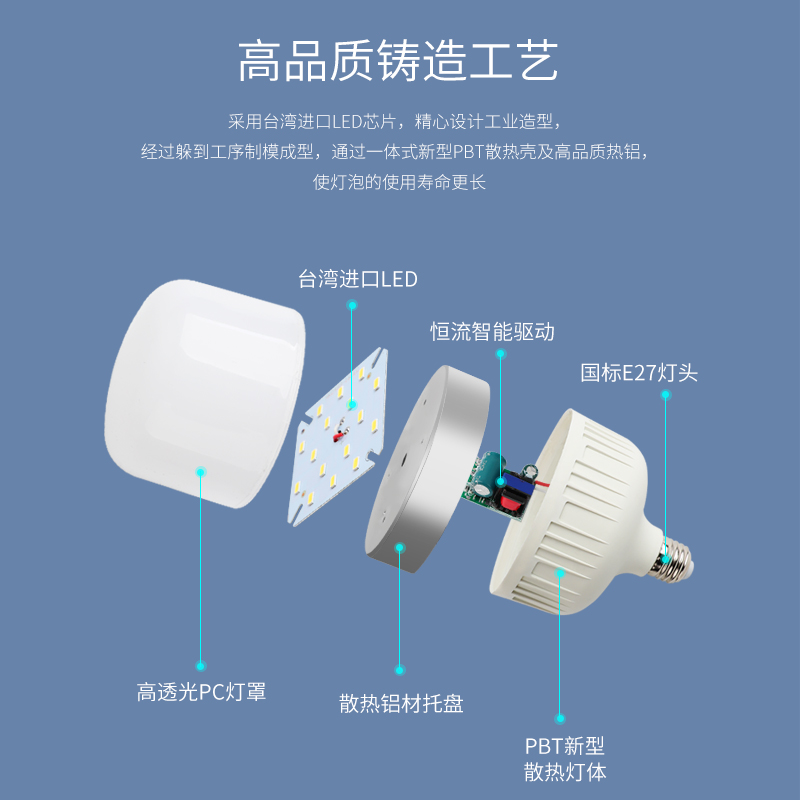 高品质铸造工艺

采用台湾进口LED芯片，精心设计工业造型，
经过躲到工序制模成型，通过一体式新型PBT散热壳及高品质热铝，
使灯泡的使用寿命更长

台湾进口LED

恒流智能驱动

国标E27灯头

高透光PC灯罩

散热铝材托盘

PBT新型
散热灯体