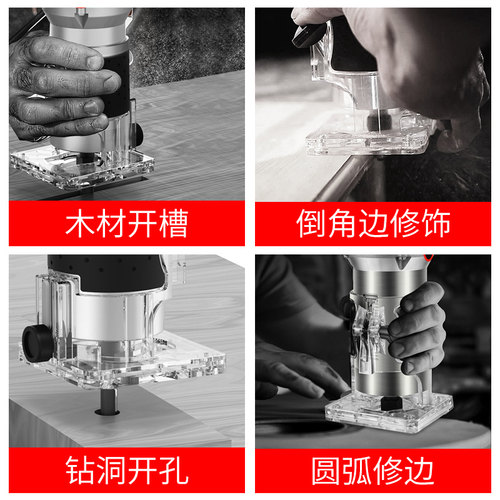 木材开槽

倒角边修饰

钻洞开孔

圆弧修边