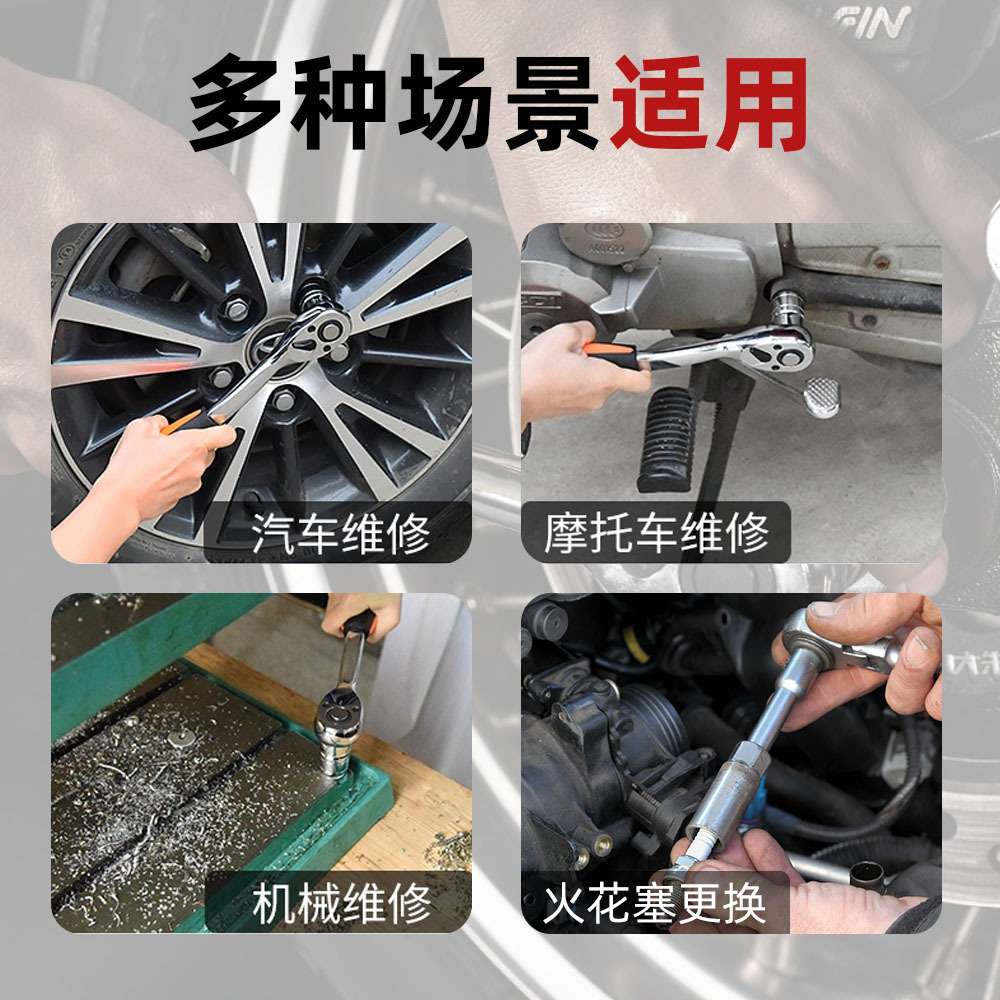 多种场景适用

汽车维修

摩托车维修

机械维修

火花塞更换