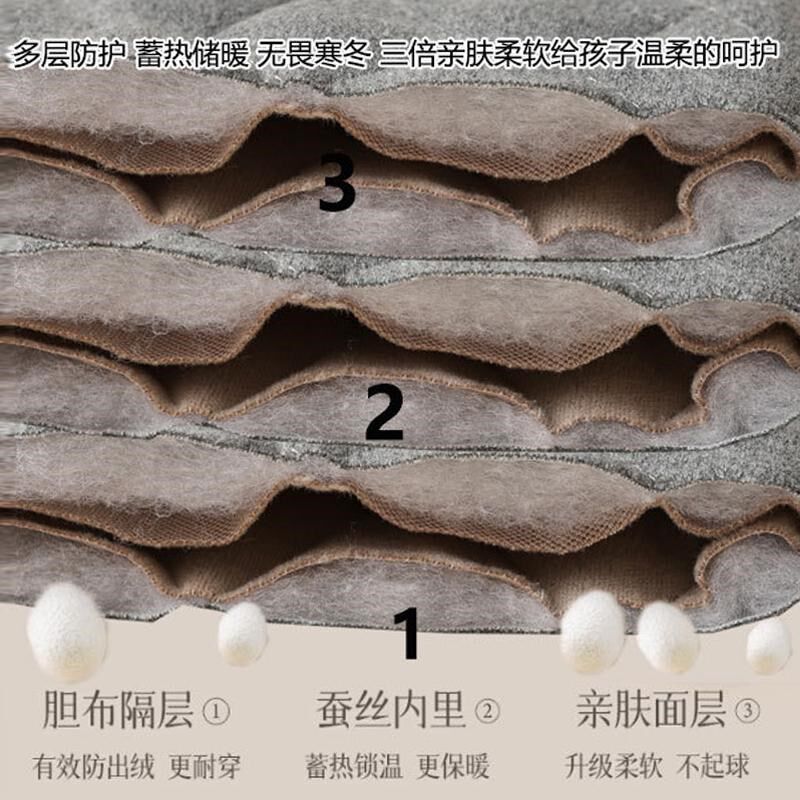 多层防护 蓄热储暖 无畏寒冬 三倍亲肤柔软给孩子温柔的呵护

3

2

1

胆布隔层 ①
有效防出绒 更耐穿

蚕丝内里 ②
蓄热锁温 更保暖

亲肤面层 ③
升级柔软 不起球