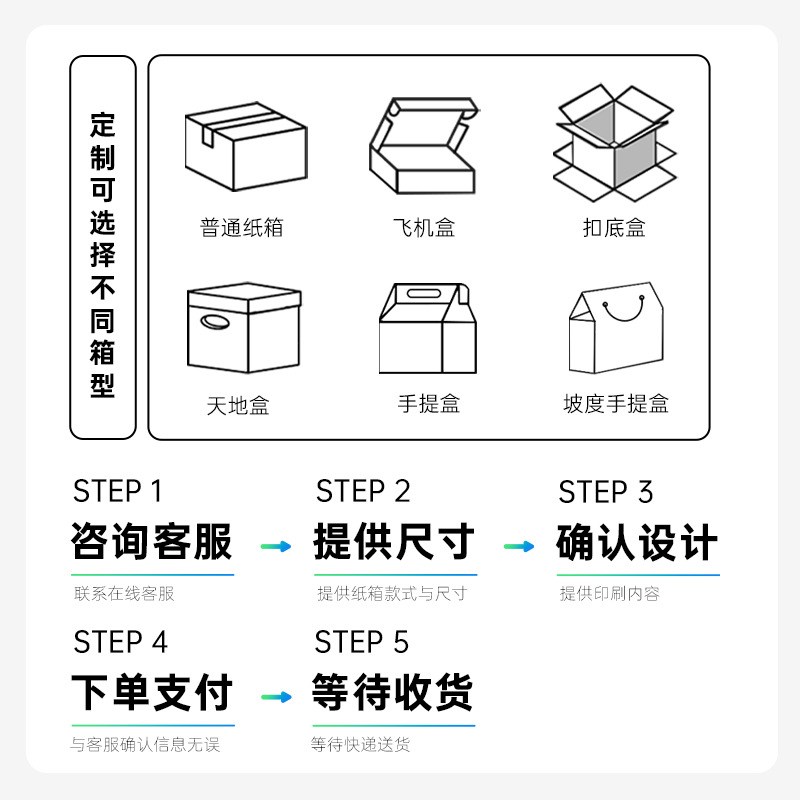 定制可选择不同箱型

普通纸箱
飞机盒
扣底盒
天地盒
手提盒
坡度手提盒

STEP 1
咨询客服
联系在线客服

STEP 2
提供尺寸
提供纸箱款式与尺寸

STEP 3
确认设计
提供印刷内容

STEP 4
下单支付
与客服确认信息无误

STEP 5
等待收货
等待快递送货