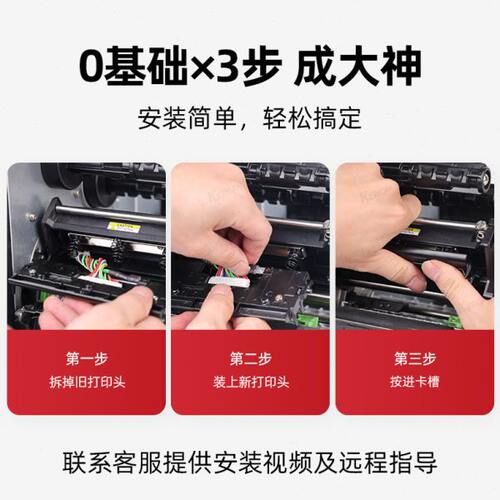 0基础×3步 成大神

安装简单，轻松搞定

第一步
拆掉旧打印头

第二步
装上新打印头

第三步
按进卡槽

联系客服提供安装视频及远程指导