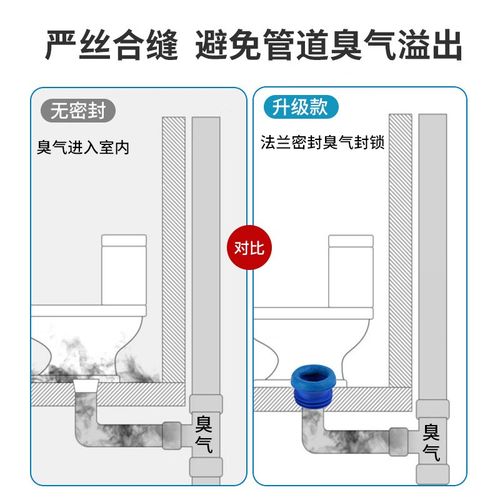 严丝合缝 避免管道臭气溢出

无密封

臭气进入室内

臭气

对比

升级款

法兰密封臭气封锁

臭气