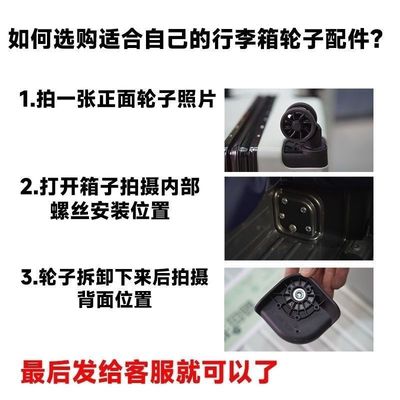 如何选购适合自己的行李箱轮子配件?

1.拍一张正面轮子照片

2.打开箱子拍摄内部螺丝安装位置

3.轮子拆卸下来后拍摄背面位置

最后发给客服就可以了