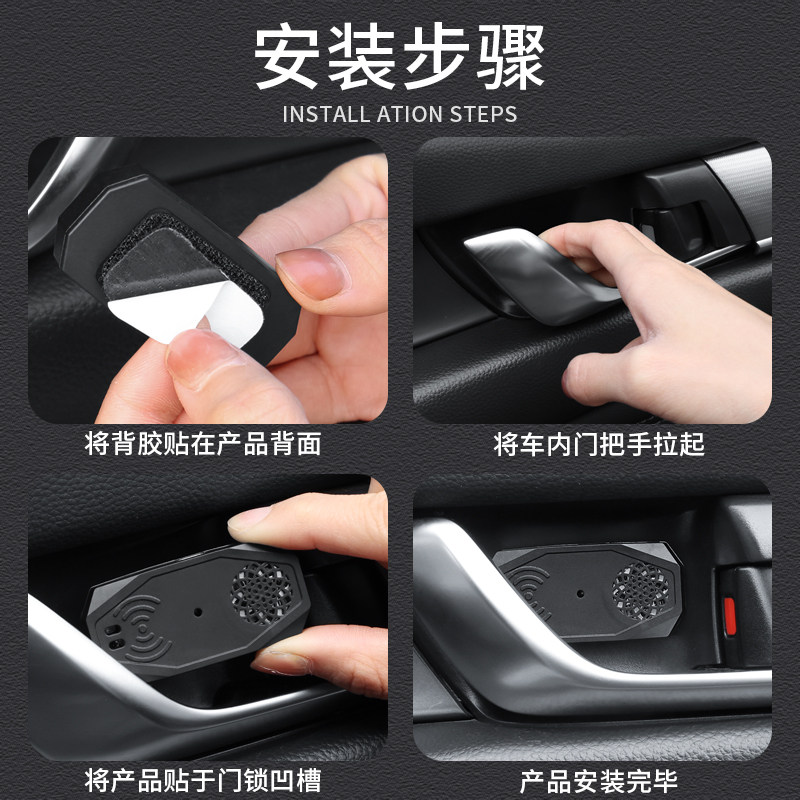 安装步骤
INSTALL ATION STEPS

将背胶贴在产品背面

将车内门把手拉起

将产品贴于门锁凹槽

产品安装完毕