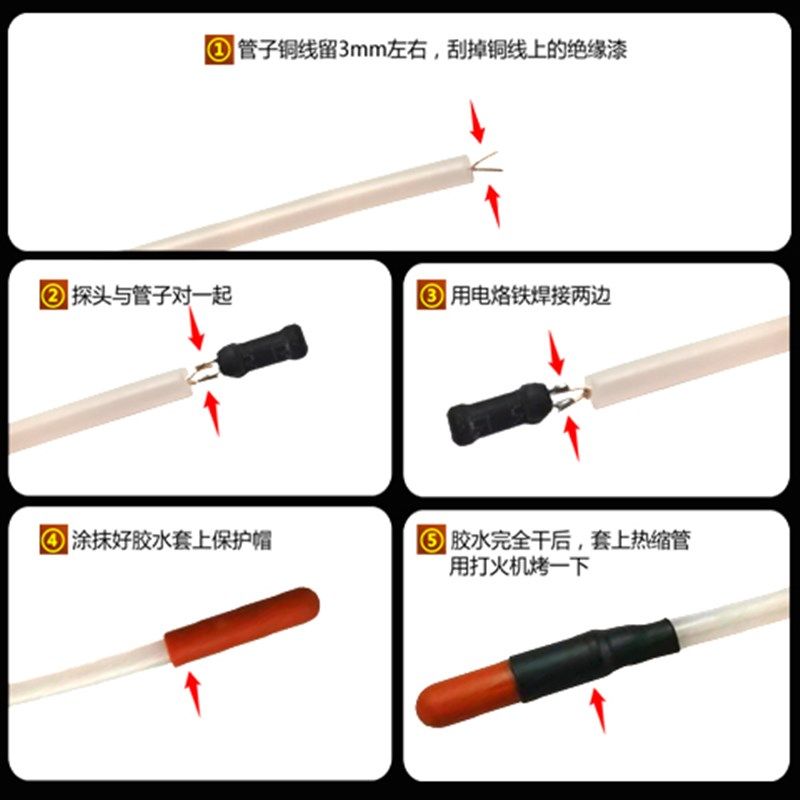 ① 管子铜线留3mm左右，刮掉铜线上的绝缘漆

② 探头与管子对一起

③ 用电烙铁焊接两边

④ 涂抹好胶水套上保护帽

⑤ 胶水完全干后，套上热缩管 用打火机烤一下