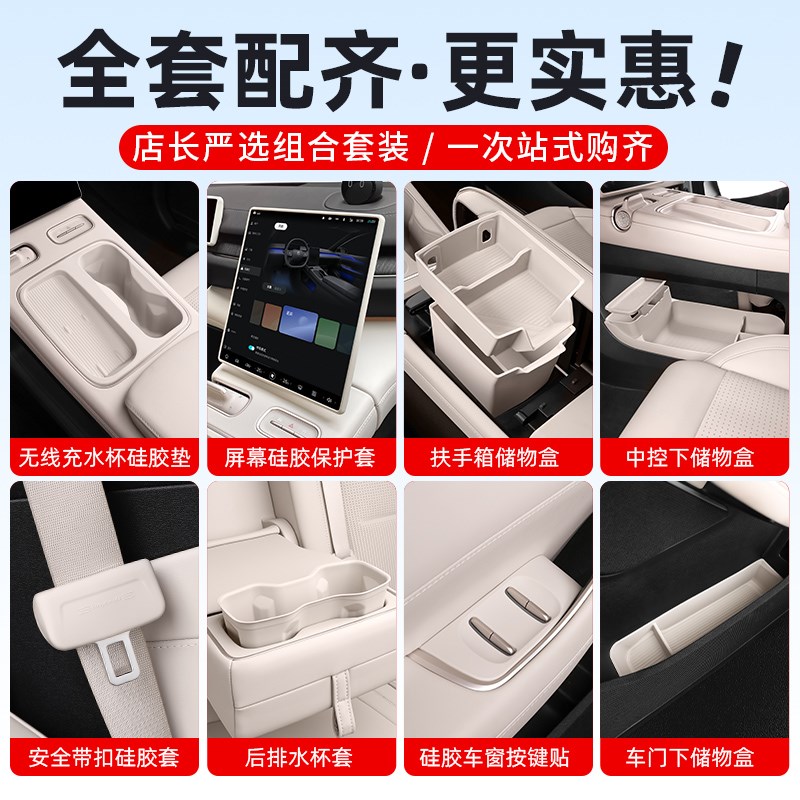 全套配齐·更实惠！

店长严选组合套装 / 一次站式购齐

无线充水杯硅胶垫

屏幕硅胶保护套

扶手箱储物盒

中控下储物盒

安全带扣硅胶套

后排水杯套

硅胶车窗按键贴

车门下储物盒