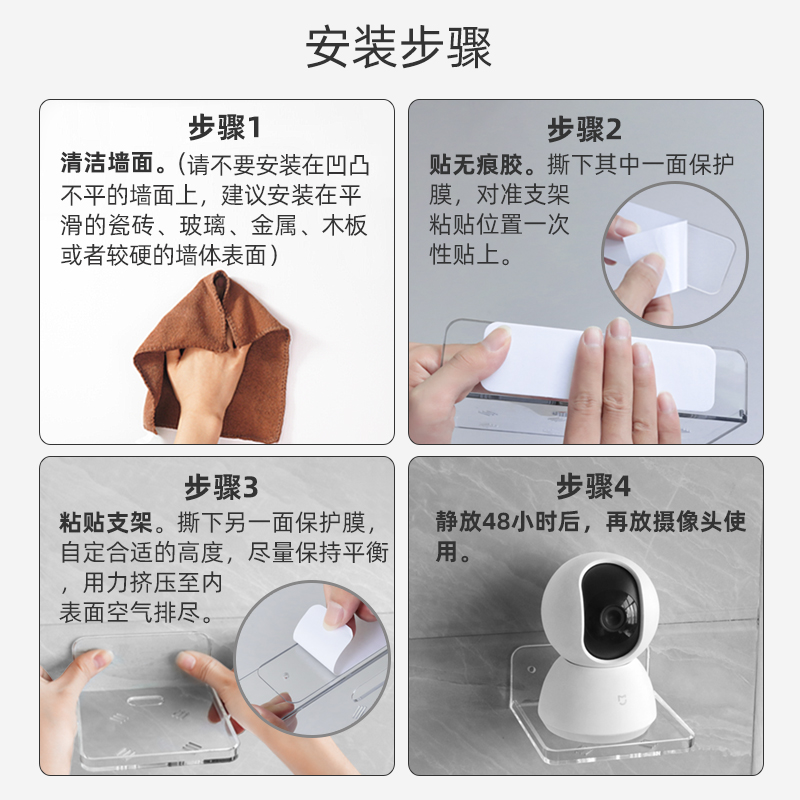 安装步骤

步骤1

清洁墙面。(请不要安装在凹凸不平的墙面上，建议安装在平滑的瓷砖、玻璃、金属、木板或者较硬的墙体表面)

步骤2

贴无痕胶。撕下其中一面保护膜，对准支架粘贴位置一次性贴上。

步骤3

粘贴支架。撕下另一面保护膜，自定合适的高度，尽量保持平衡，用力挤压至内表面空气排尽。

步骤4

静放48小时后，再放摄像头使用。