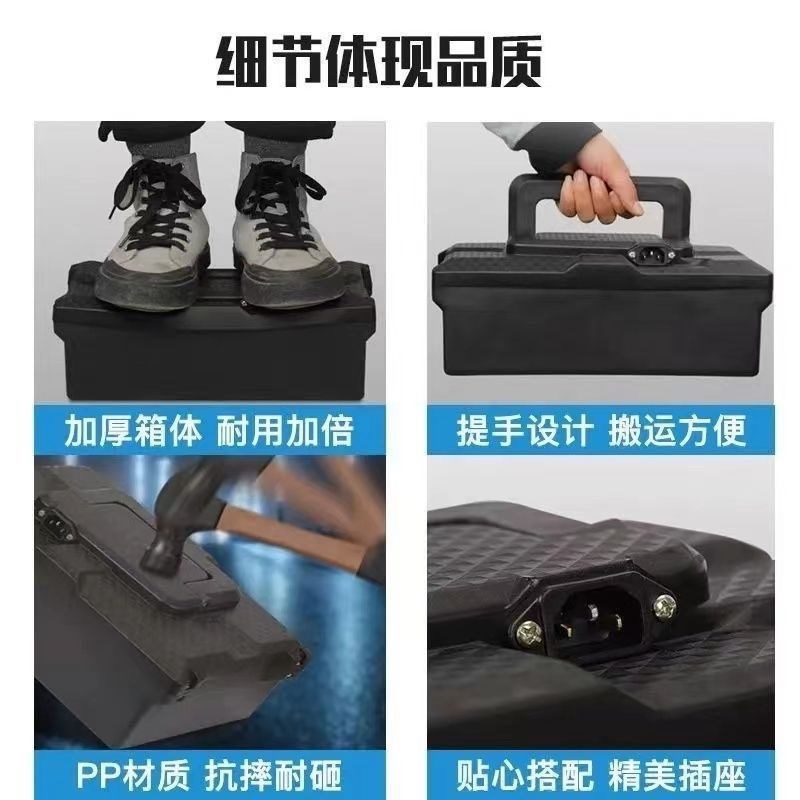 细节体现品质

加厚箱体 耐用加倍

提手设计 搬运方便

PP材质 抗摔耐砸

贴心搭配 精美插座