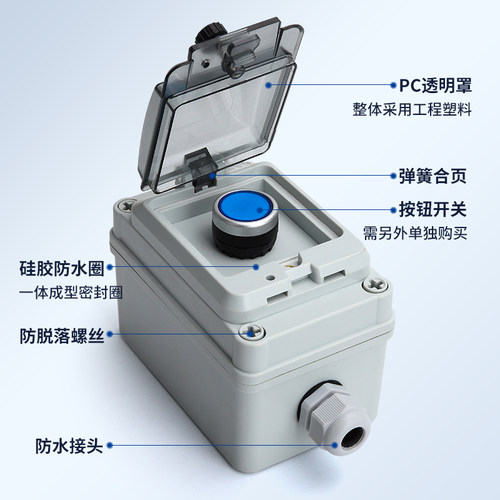 PC透明罩
整体采用工程塑料

弹簧合页

按钮开关
需另外单独购买

硅胶防水圈
一体成型密封圈

防脱落螺丝

防水接头