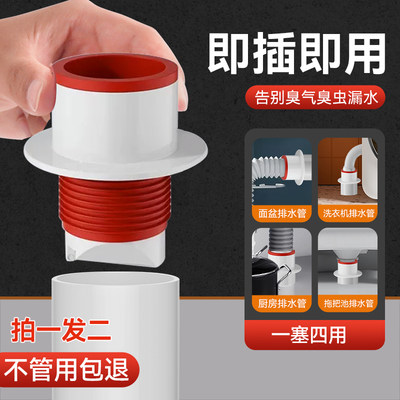 即插即用

告别臭气臭虫漏水

面盆排水管

洗衣机排水管

厨房排水管

拖把池排水管

一塞四用

拍一发二

不管用包退