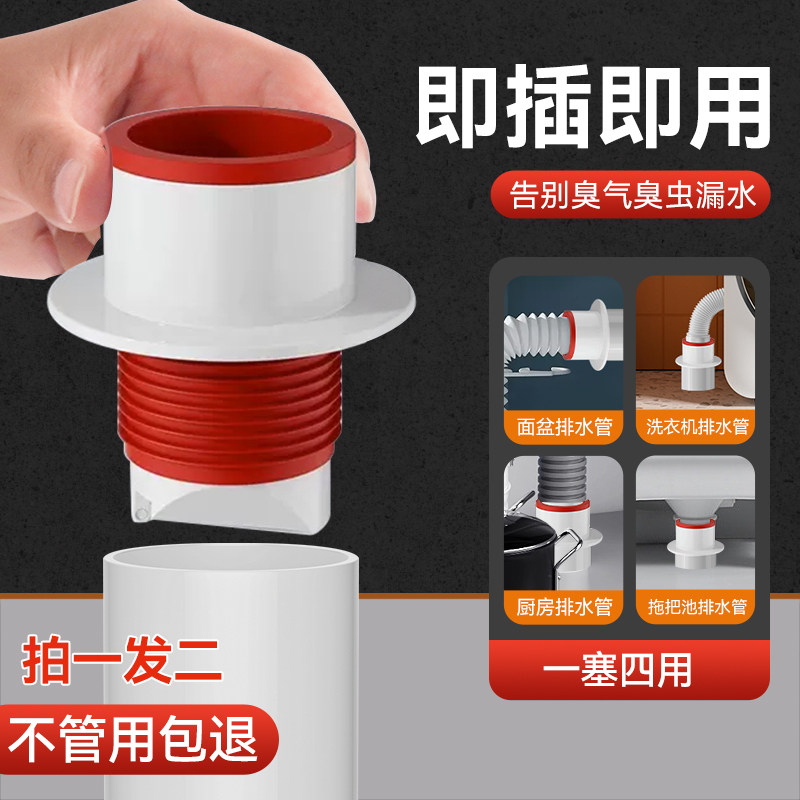 即插即用

告别臭气臭虫漏水

面盆排水管

洗衣机排水管

厨房排水管

拖把池排水管

一塞四用

拍一发二

不管用包退