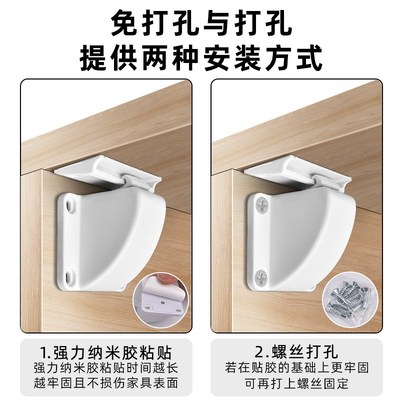 免打孔与打孔
提供两种安装方式

1.强力纳米胶粘贴
强力纳米胶粘贴时间越长
越牢固且不损伤家具表面

2.螺丝打孔
若在贴胶的基础上更牢固
可再打上螺丝固定