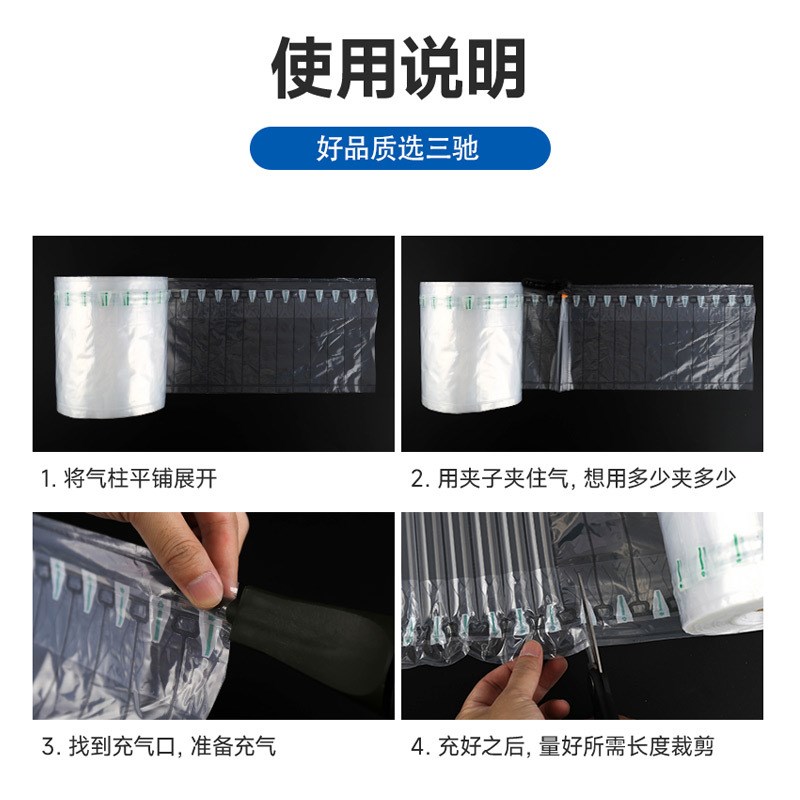 使用说明

好品质选三驰

1. 将气柱平铺展开

2. 用夹子夹住气, 想用多少夹多少

3. 找到充气口, 准备充气

4. 充好之后, 量好所需长度裁剪