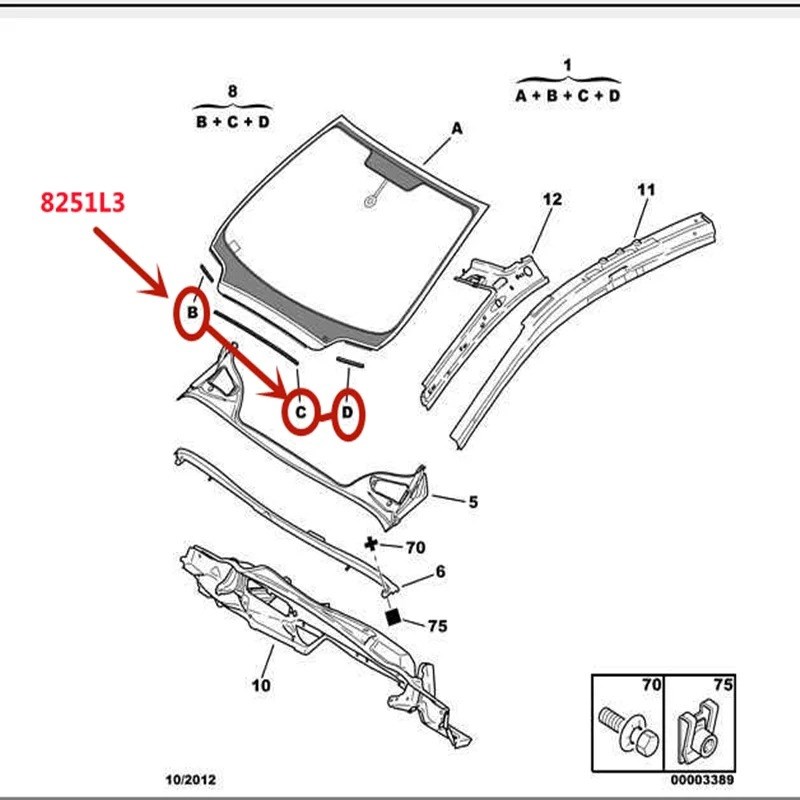 8
B + C + D

1
A + B + C + D

A

8251L3

12

11

B

C

D

5

70

6

75

10

70

75

10/2012

00003389