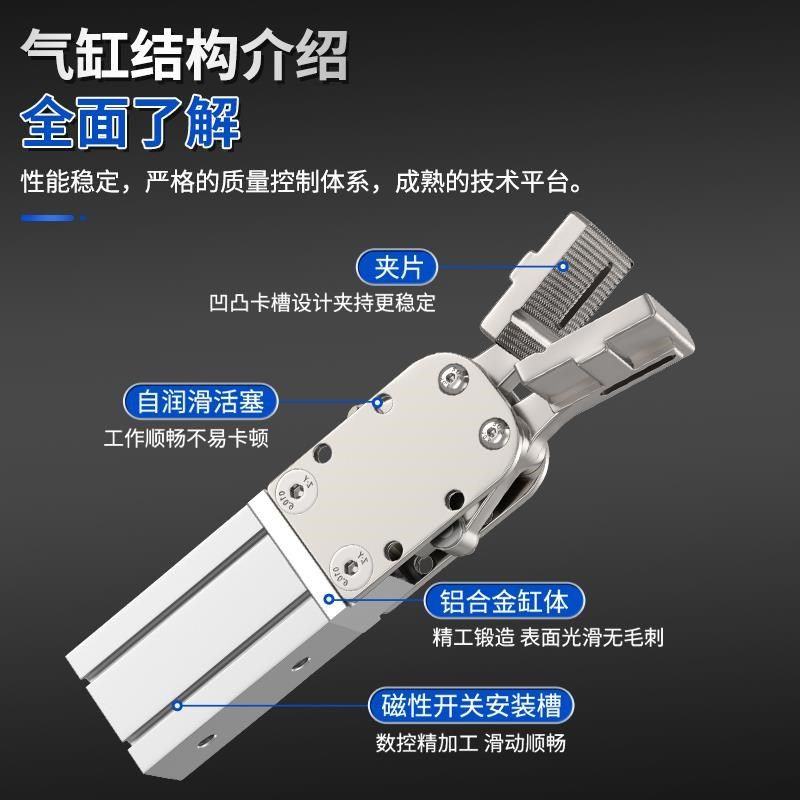 气缸结构介绍
全面了解
性能稳定，严格的质量控制体系，成熟的技术平台。

夹片
凹凸卡槽设计夹持更稳定

自润滑活塞
工作顺畅不易卡顿

铝合金缸体
精工锻造 表面光滑无毛刺

磁性开关安装槽
数控精加工 滑动顺畅