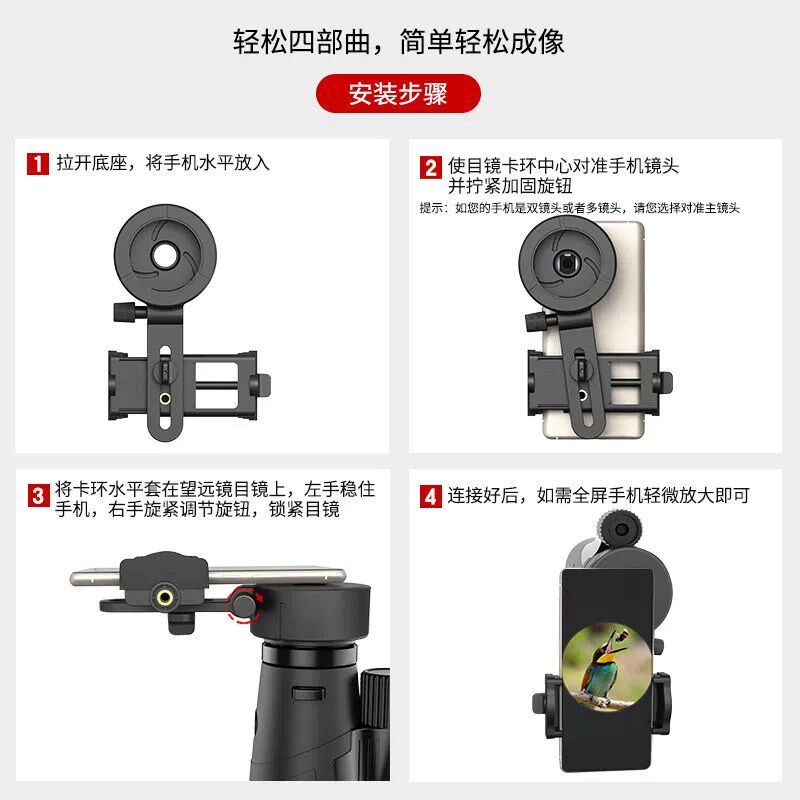 轻松四部曲，简单轻松成像

安装步骤

1 拉开底座，将手机水平放入

2 使目镜卡环中心对准手机镜头并拧紧加固旋钮

提示：如您的手机是双镜头或者多镜头，请您选择对准主镜头

3 将卡环水平套在望远镜目镜上，左手稳住手机，右手旋紧调节旋钮，锁紧目镜

4 连接好后，如需全屏手机轻微放大即可