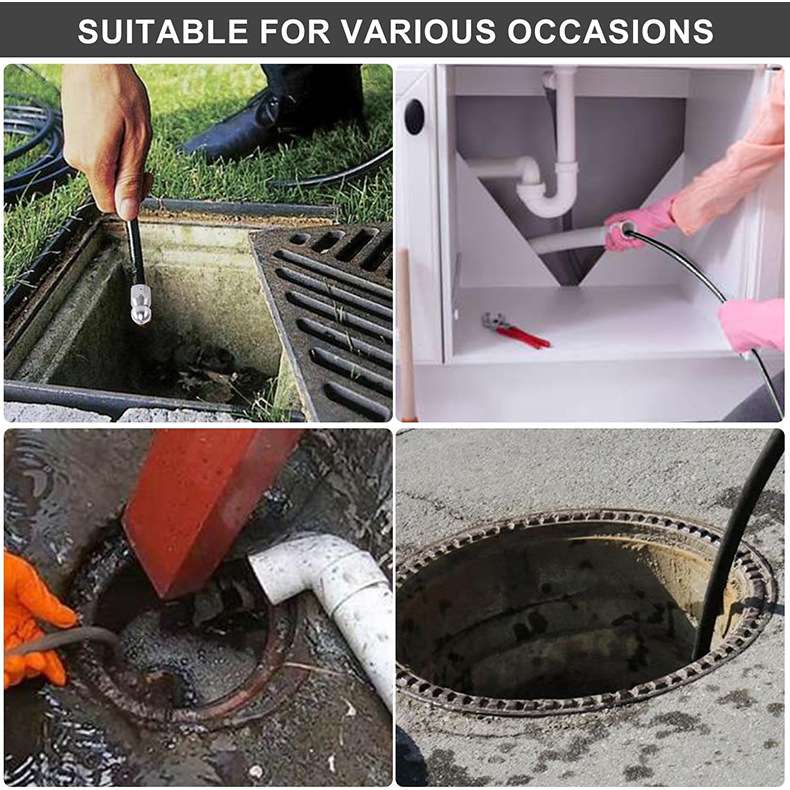 SUITABLE FOR VARIOUS OCCASIONS