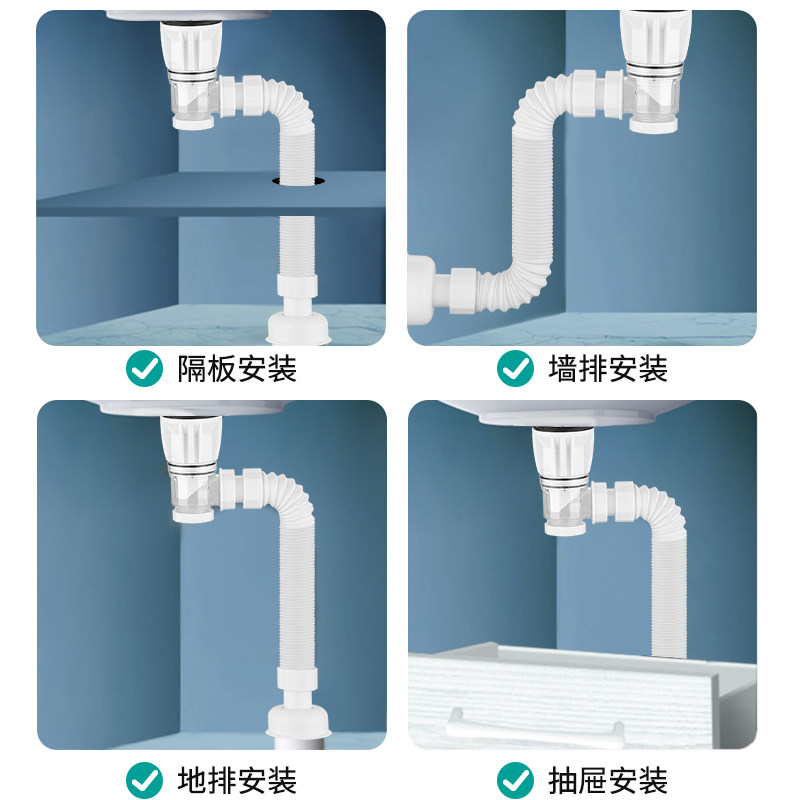 隔板安装

墙排安装

地排安装

抽屉安装