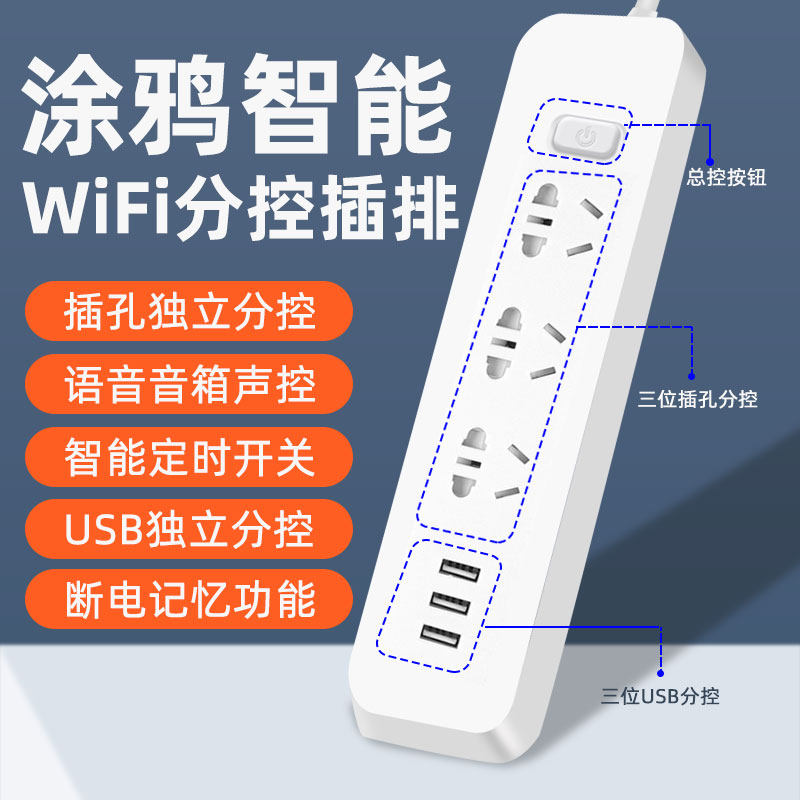 涂鸦智能
WiFi分控插排

插孔独立分控

语音音箱声控

智能定时开关

USB独立分控

断电记忆功能

总控按钮

三位插孔分控

三位USB分控