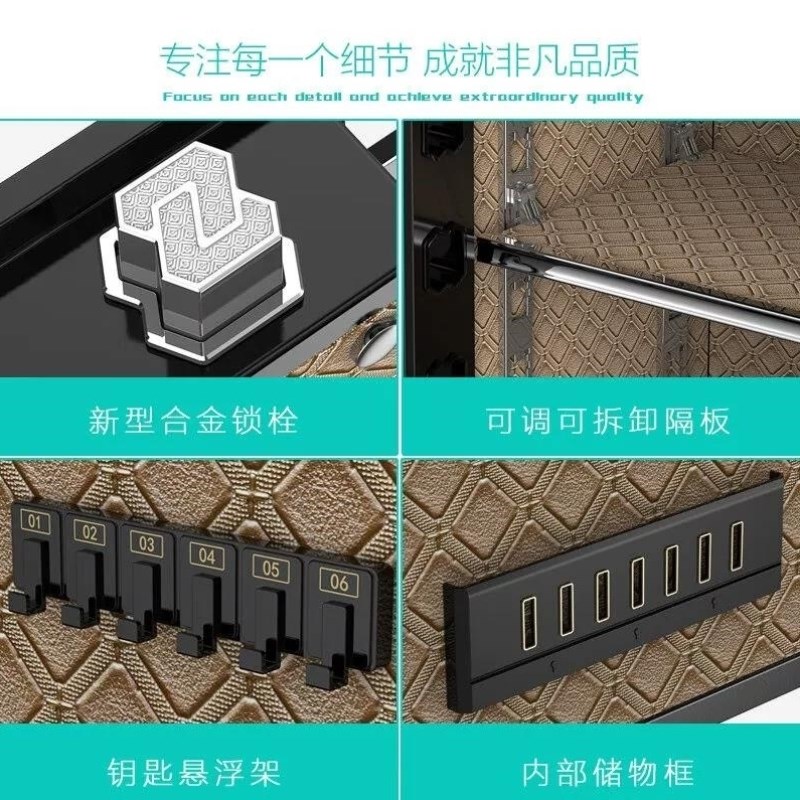 专注每一个细节 成就非凡品质
Focus on each detail and achieve extraordinary quality

新型合金锁栓

可调可拆卸隔板

01 02 03 04 05 06

钥匙悬浮架

内部储物框