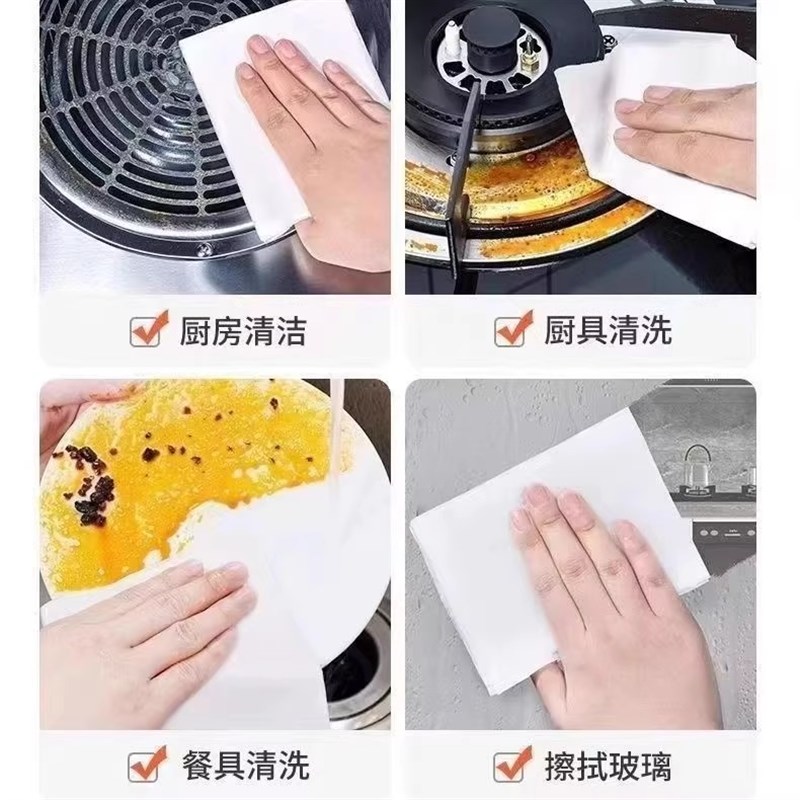 厨房清洁

厨具清洗

餐具清洗

擦拭玻璃