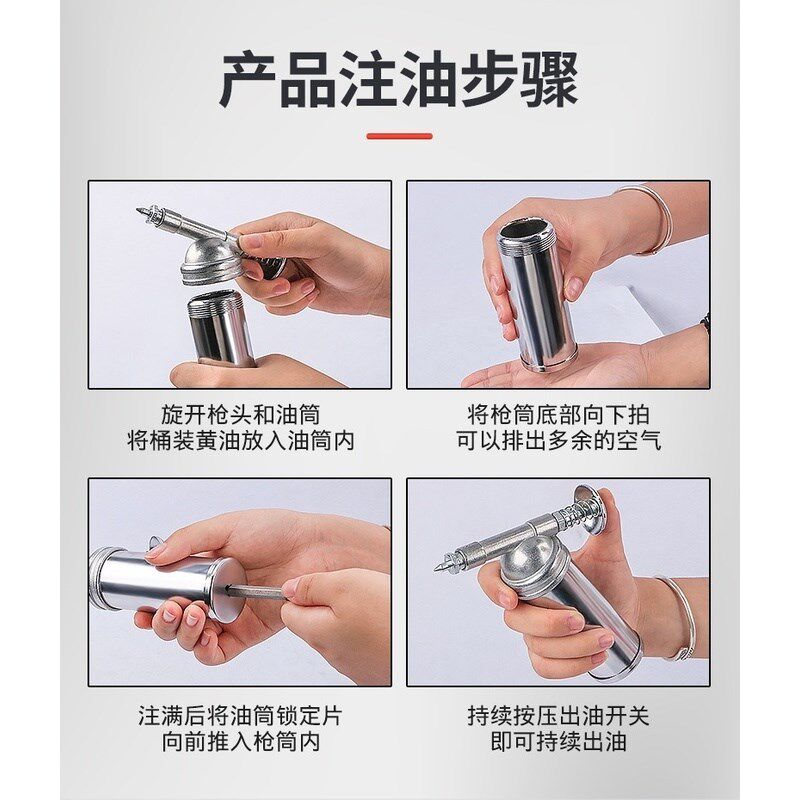 产品注油步骤

旋开枪头和油筒
将桶装黄油放入油筒内

将枪筒底部向下拍
可以排出多余的空气

注满后将油筒锁定片
向前推入枪筒内

持续按压出油开关
即可持续出油