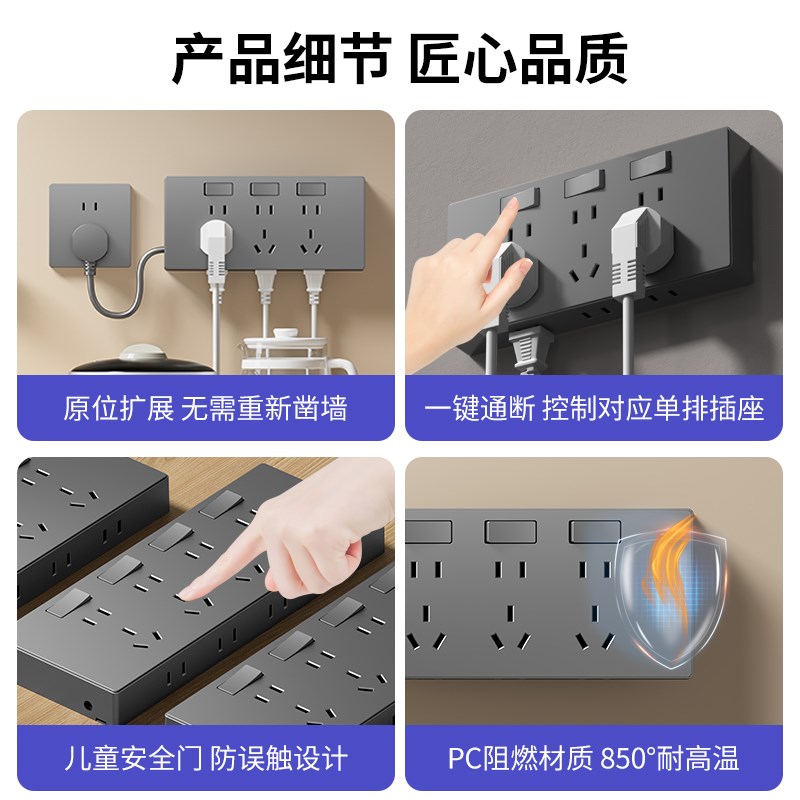 产品细节 匠心品质

原位扩展 无需重新凿墙

一键通断 控制对应单排插座

儿童安全门 防误触设计

PC阻燃材质 850°耐高温