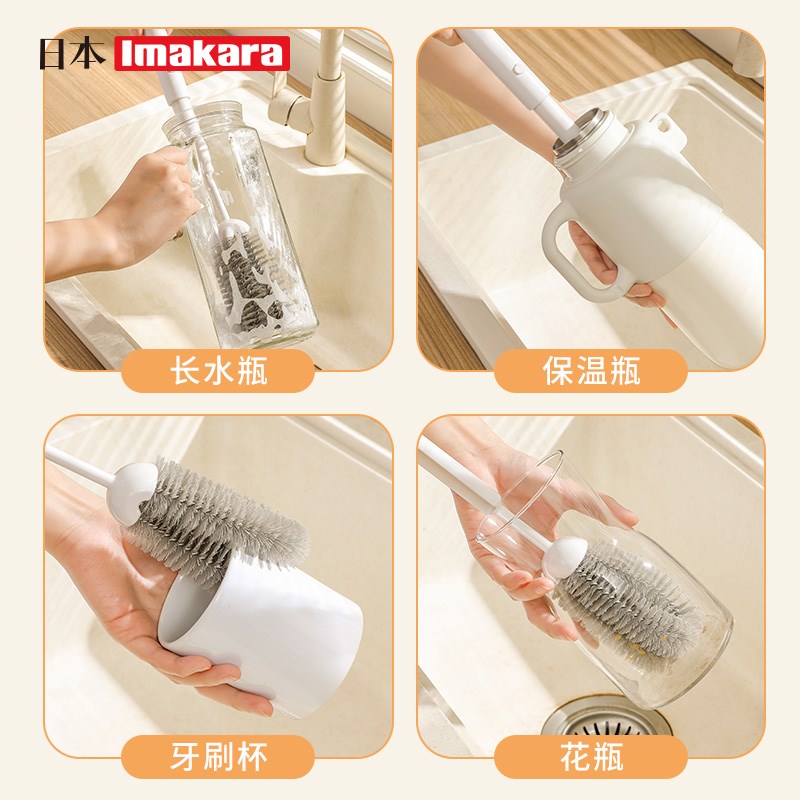 日本 Imakara

长水瓶

保温瓶

牙刷杯

花瓶