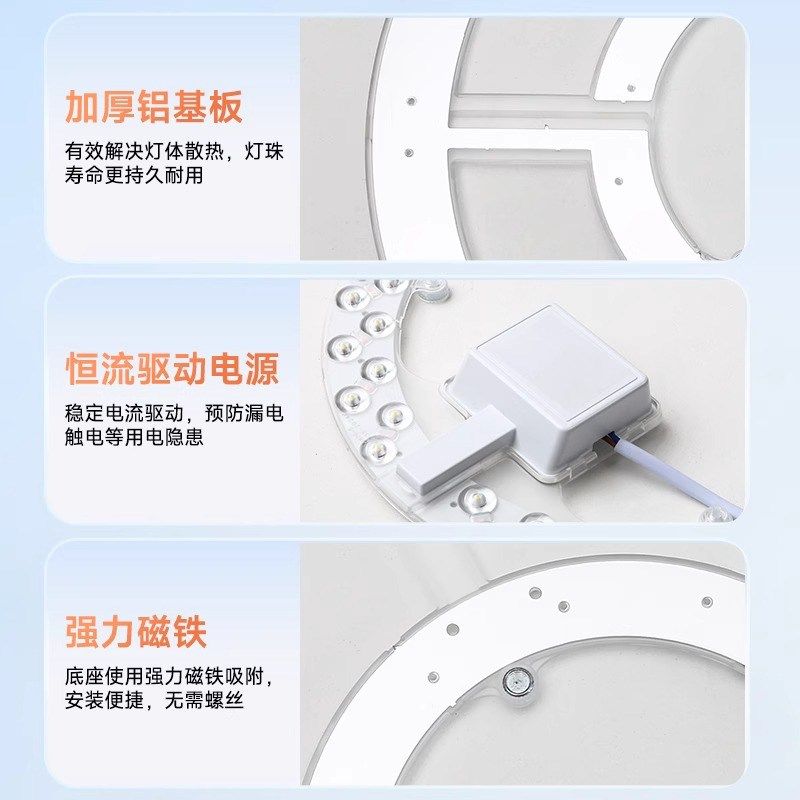 加厚铝基板

有效解决灯体散热，灯珠寿命更持久耐用

恒流驱动电源

稳定电流驱动，预防漏电触电等用电隐患

强力磁铁

底座使用强力磁铁吸附，安装便捷，无需螺丝