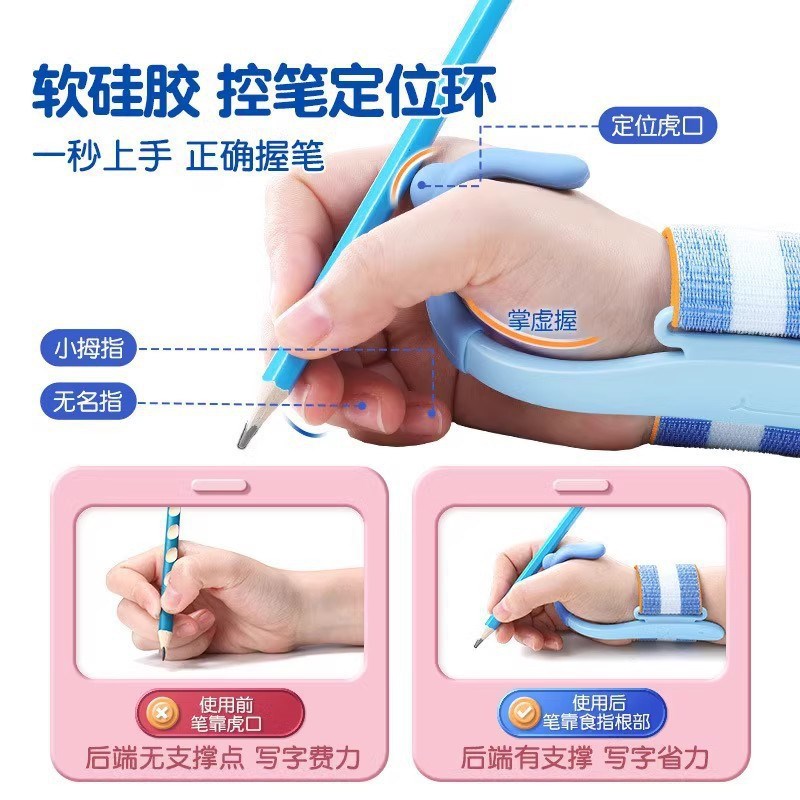 软硅胶 控笔定位环

一秒上手 正确握笔

定位虎口

掌虚握

小拇指

无名指

使用前
笔靠虎口

后端无支撑点 写字费力

使用后
笔靠食指根部

后端有支撑 写字省力