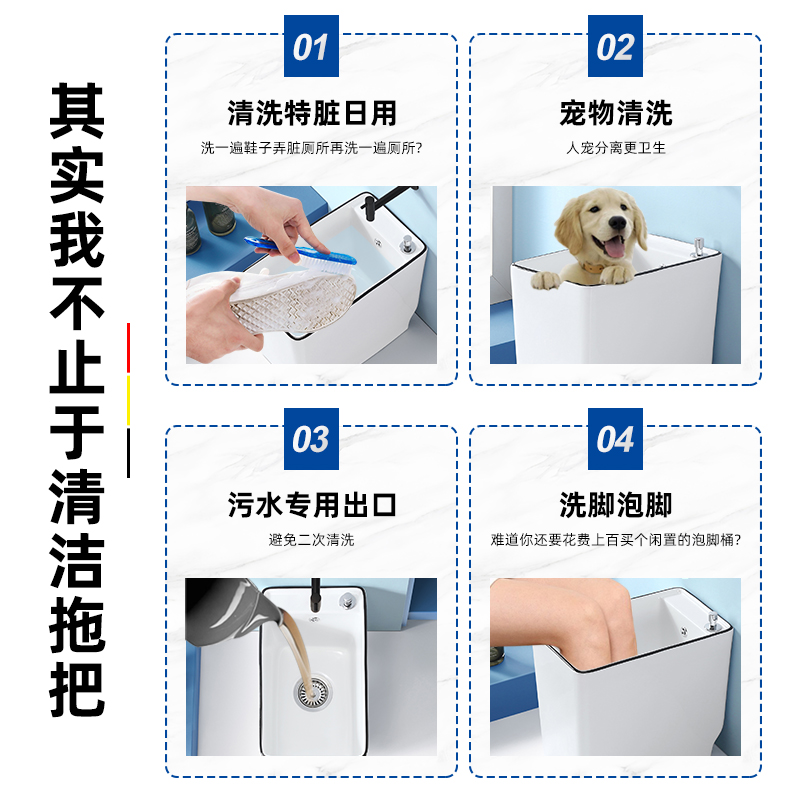 其实我不止于清洁拖把

01
清洗特脏日用
洗一遍鞋子弄脏厕所再洗一遍厕所?

02
宠物清洗
人宠分离更卫生

03
污水专用出口
避免二次清洗

04
洗脚泡脚
难道你还要花费上百买个闲置的泡脚桶?