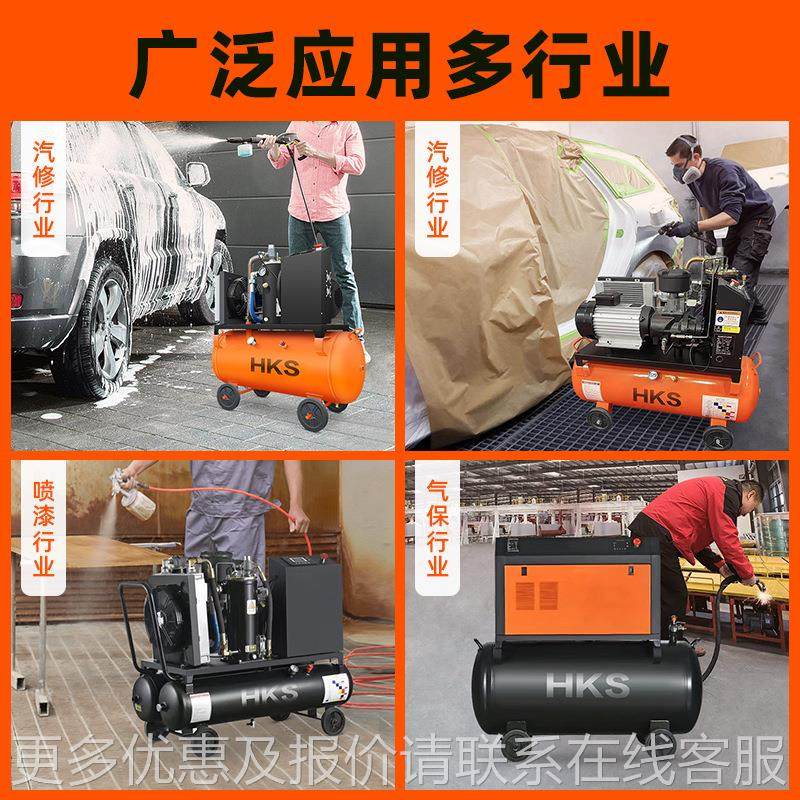 广泛应用多行业

汽修行业

HKS

汽修行业

HKS

喷漆行业

HKS

气保行业

HKS

更多优惠及报价请联系在线客服